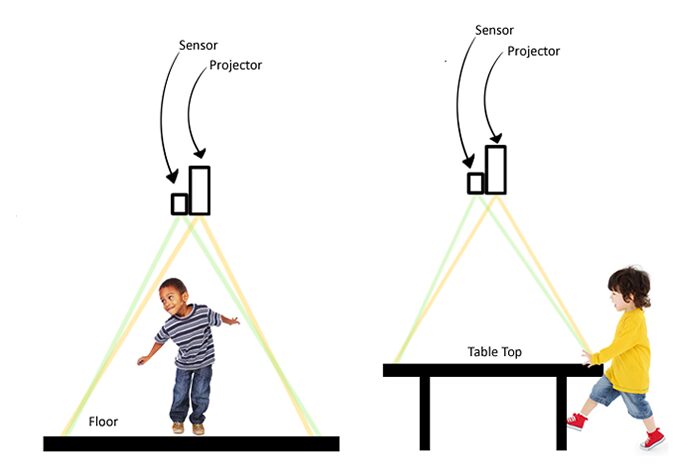 Sensor
Projector
Floor

Sensor
Projector
Table Top